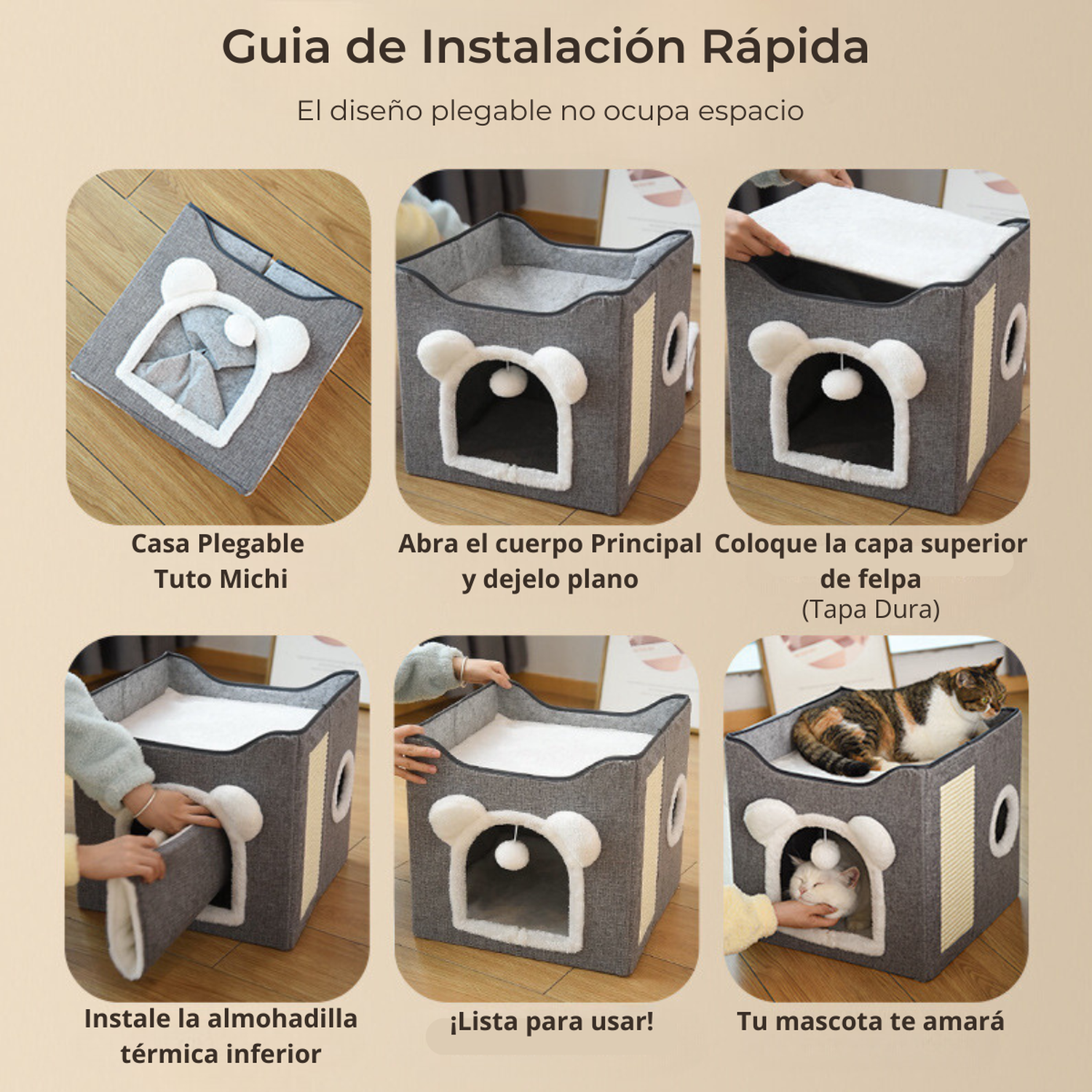 Guia de Instalación Rápida

El diseño plegable no ocupa espacio

Casa Plegable
Tuto Michi

Abra el cuerpo Principal
y dejelo plano

Coloque la capa superior
de felpa
(Tapa Dura)

Instale la almohadilla
térmica inferior

¡Lista para usar!

Tu mascota te amará